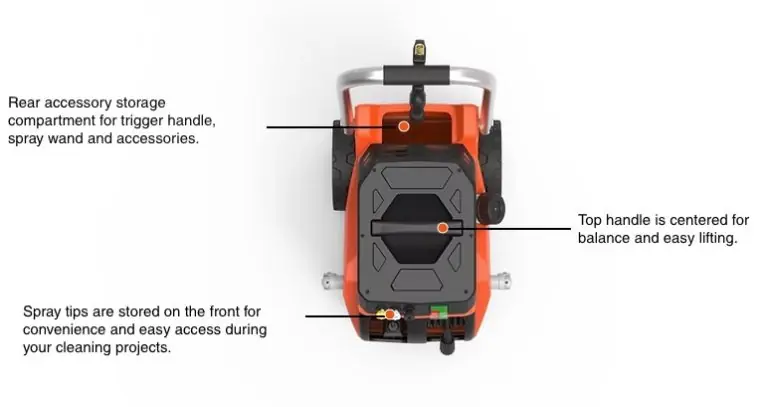 Rear accessory storage compartment for trigger handle, spray wand and accessories.

Top handle is centered for balance and easy lifting.

Spray tips are stored on the front for convenience and easy access during your cleaning projects.