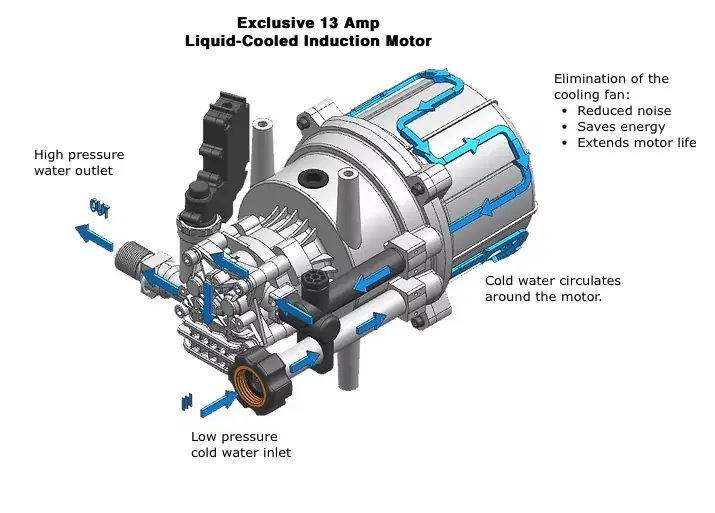 Exclusive 13 Amp
Liquid-Cooled Induction Motor

Elimination of the cooling fan:
• Reduced noise
• Saves energy
• Extends motor life

High pressure water outlet

OUT

Cold water circulates around the motor.

IN

Low pressure cold water inlet